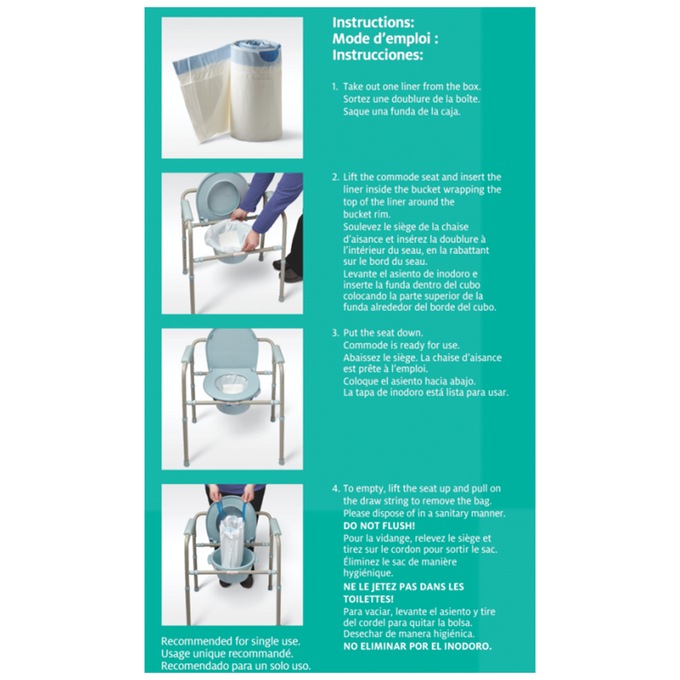 Instructions:
Mode d'emploi :
Instrucciones:

1. Take out one liner from the box.
Sortez une doublure de la boîte.
Saque una funda de la caja.

2. Lift the commode seat and insert the liner inside the bucket wrapping the top of the liner around the bucket rim.
Soulevez le siège de la chaise d'aisance et insérez la doublure à l'intérieur du seau, en la rabattant sur le bord du seau.
Levante el asiento de inodoro e inserte la funda dentro del cubo colocando la parte superior de la funda alrededor del borde del cubo.

3. Put the seat down.
Commode is ready for use.
Abaissez le siège. La chaise d'aisance est prête à l'emploi.
Coloque el asiento hacia abajo.
La tapa de inodoro está lista para usar.

4. To empty, lift the seat up and pull on the draw string to remove the bag.
Please dispose of in a sanitary manner.
DO NOT FLUSH!
Pour la vidange, relevez le siège et tirez sur le cordon pour sortir le sac.
Éliminez le sac de manière hygiénique.
NE LE JETEZ PAS DANS LES TOILETTES!
Para vaciar, levante el asiento y tire del cordel para quitar la bolsa.
Desechar de manera higiénica.
NO ELIMINAR POR EL INODORO.

Recommended for single use.
Usage unique recommandé.
Recomendado para un solo uso.